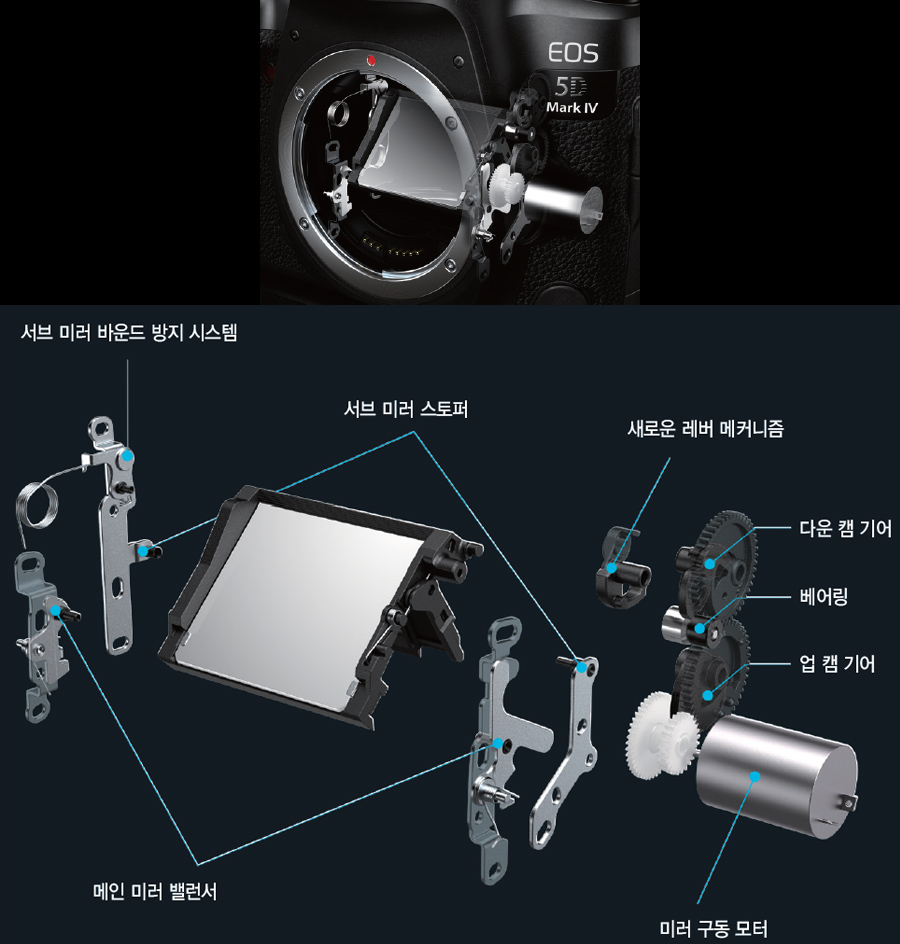 EOS
5D
Mark IV

서브 미러 바운드 방지 시스템

서브 미러 스토퍼

새로운 레버 메커니즘

다운 캠 기어

베어링

업 캠 기어

메인 미러 밸런서

미러 구동 모터